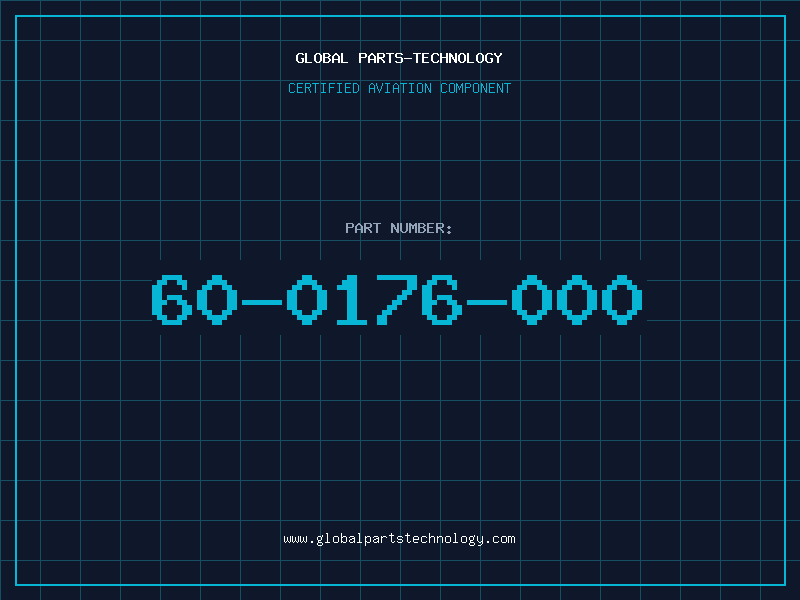 GLOBAL PARTS-TECHNOLOGY

CERTIFIED AVIATION COMPONENT

PART NUMBER:

60-0176-000

www.globalpartstechnology.com