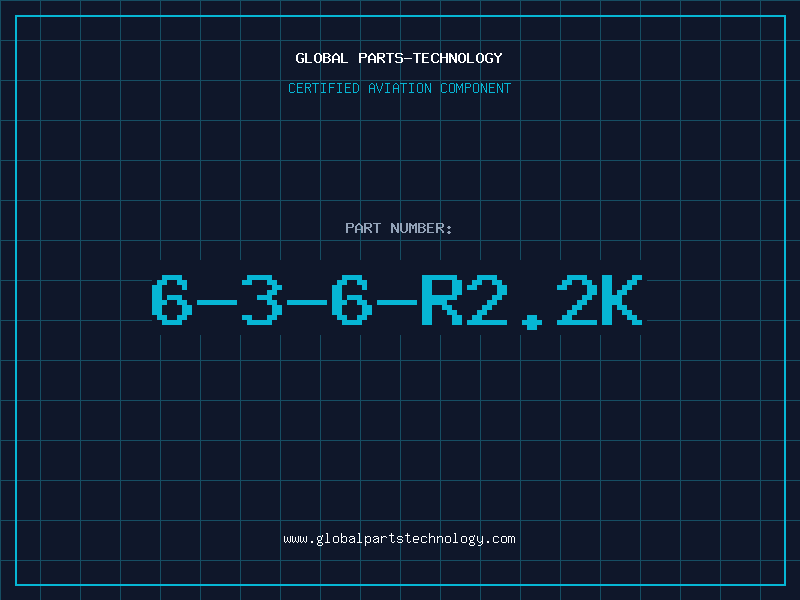 GLOBAL PARTS-TECHNOLOGY

CERTIFIED AVIATION COMPONENT

PART NUMBER:

6-3-6-R2.2K

www.globalpartstechnology.com