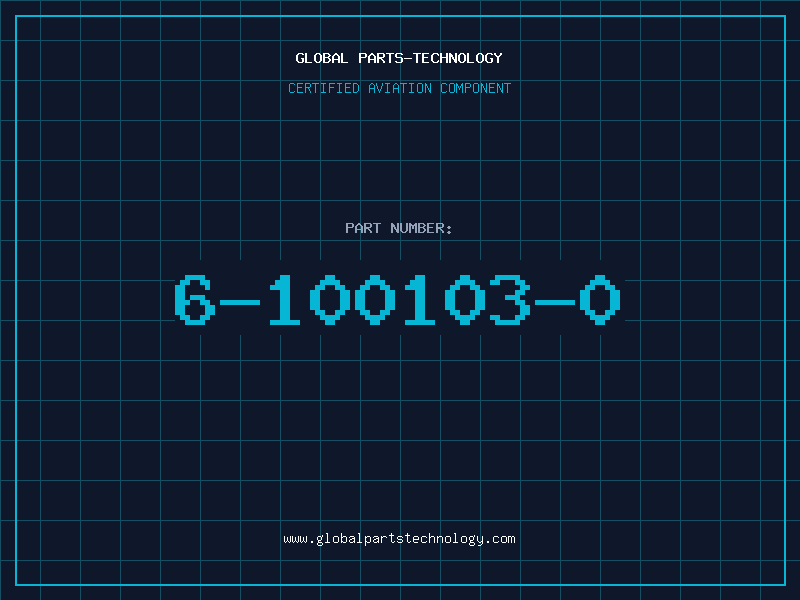 GLOBAL PARTS-TECHNOLOGY

CERTIFIED AVIATION COMPONENT

PART NUMBER:

6-100103-0

www.globalpartstechnology.com