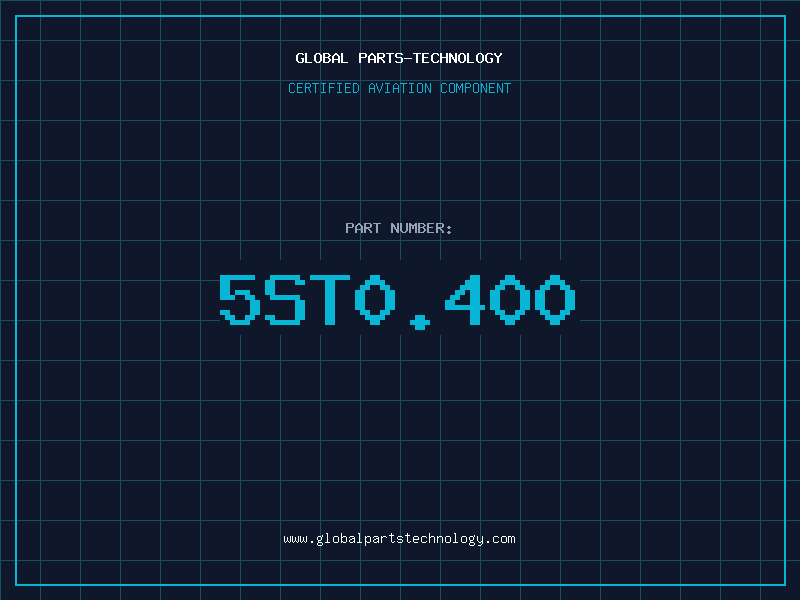 GLOBAL PARTS-TECHNOLOGY

CERTIFIED AVIATION COMPONENT

PART NUMBER:

5ST0.400

www.globalpartstechnology.com