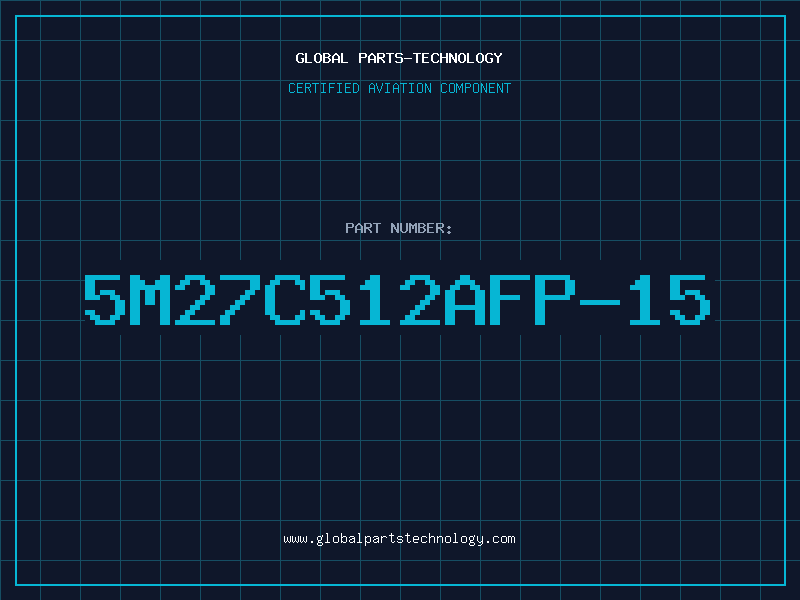 GLOBAL PARTS-TECHNOLOGY

CERTIFIED AVIATION COMPONENT

PART NUMBER:

5M27C512AFP-15

www.globalpartstechnology.com