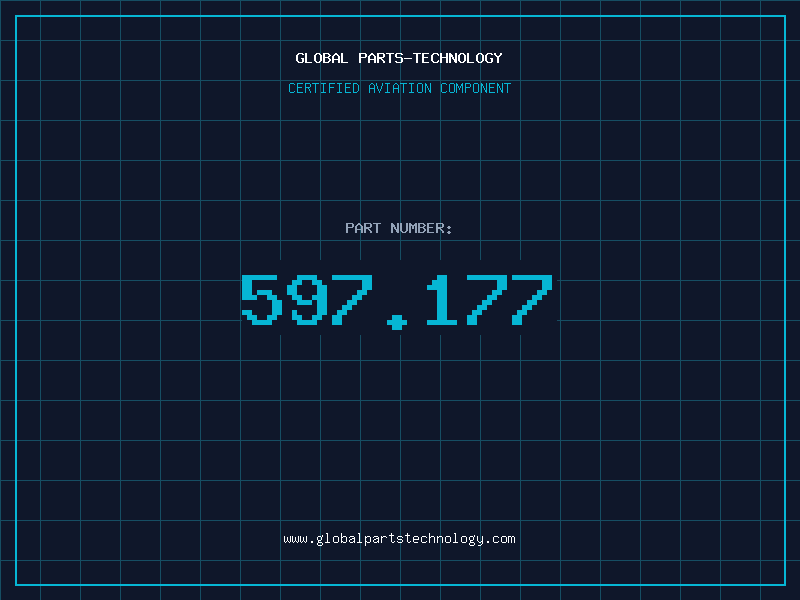 GLOBAL PARTS-TECHNOLOGY

CERTIFIED AVIATION COMPONENT

PART NUMBER:

597.177

www.globalpartstechnology.com