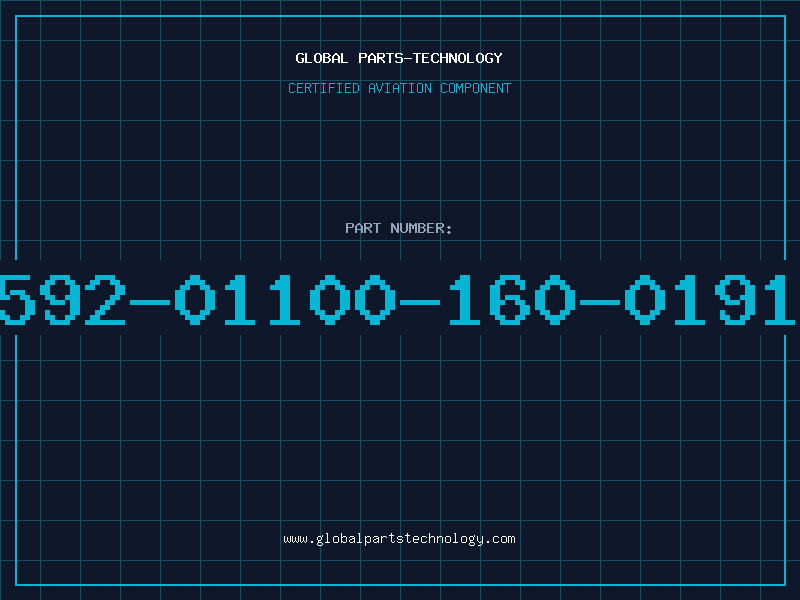 GLOBAL PARTS-TECHNOLOGY

CERTIFIED AVIATION COMPONENT

PART NUMBER:

592-01100-160-0191

www.globalpartstechnology.com