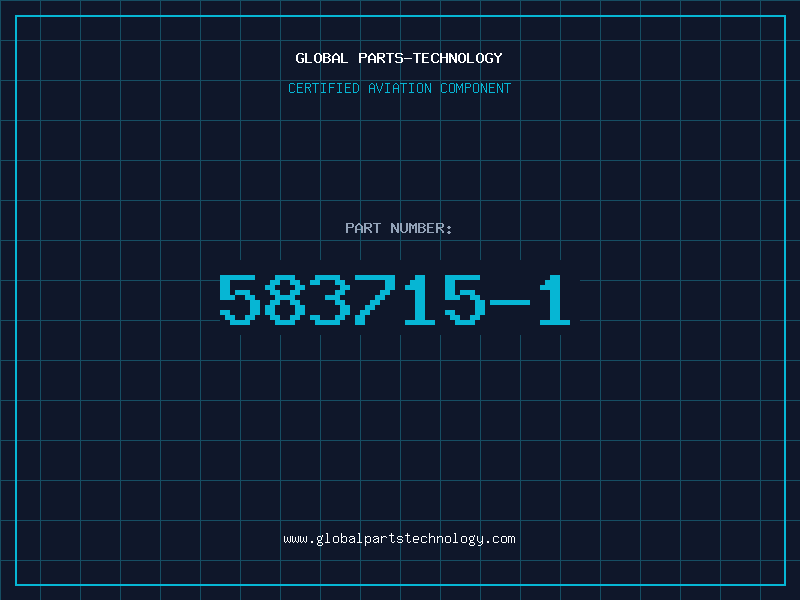 GLOBAL PARTS-TECHNOLOGY

CERTIFIED AVIATION COMPONENT

PART NUMBER:

583715-1

www.globalpartstechnology.com