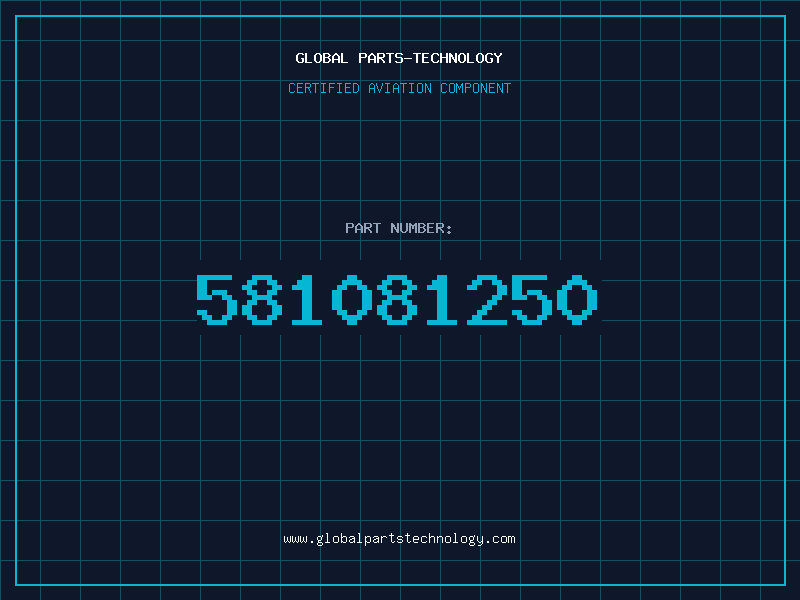 GLOBAL PARTS-TECHNOLOGY

CERTIFIED AVIATION COMPONENT

PART NUMBER:

581081250

www.globalpartstechnology.com