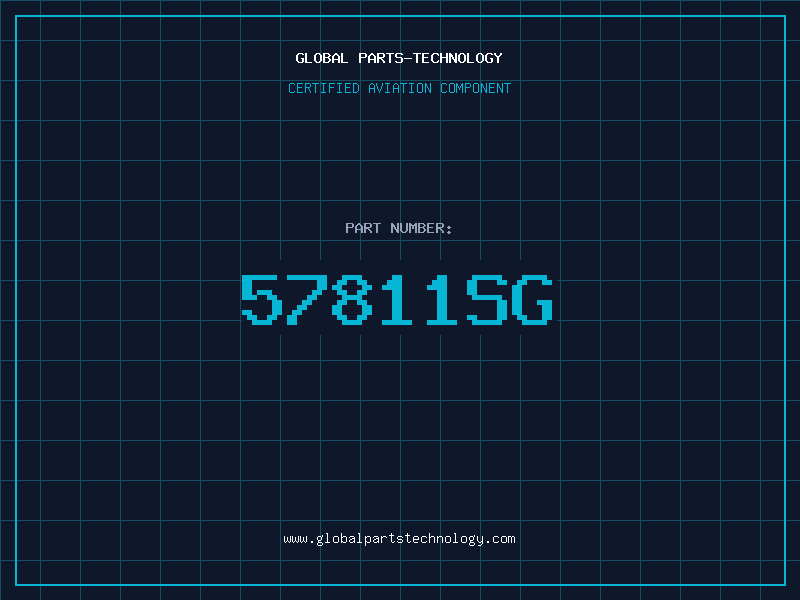 GLOBAL PARTS-TECHNOLOGY

CERTIFIED AVIATION COMPONENT

PART NUMBER:

57811SG

www.globalpartstechnology.com