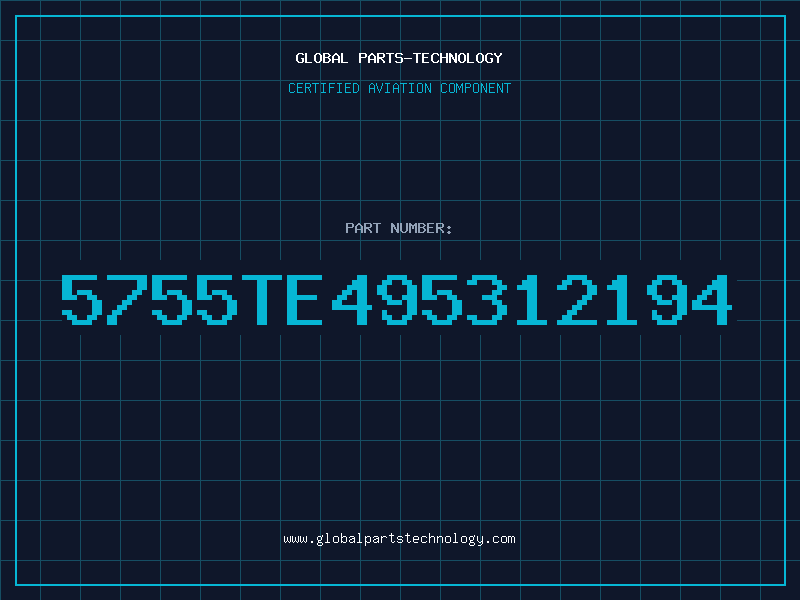 GLOBAL PARTS-TECHNOLOGY

CERTIFIED AVIATION COMPONENT

PART NUMBER:

5755TE495312194

www.globalpartstechnology.com