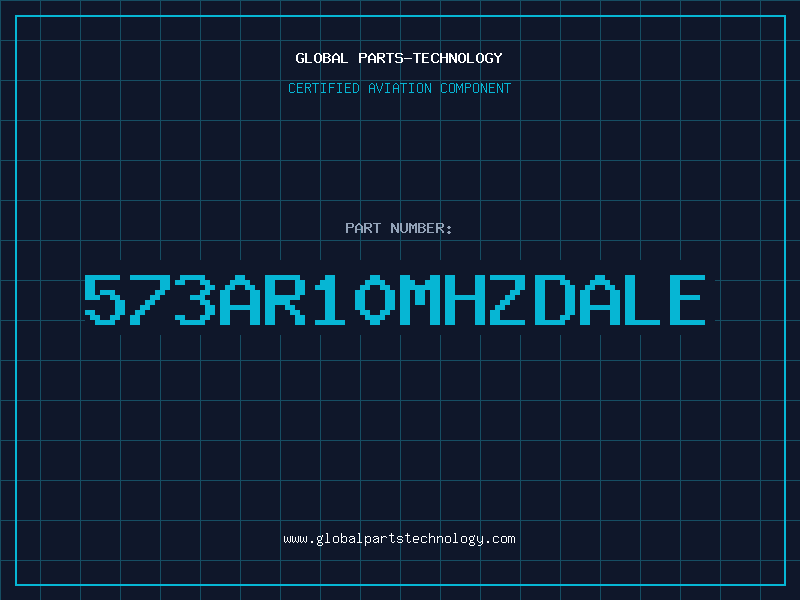 GLOBAL PARTS-TECHNOLOGY

CERTIFIED AVIATION COMPONENT

PART NUMBER:

573AR10MHZDALE

www.globalpartstechnology.com