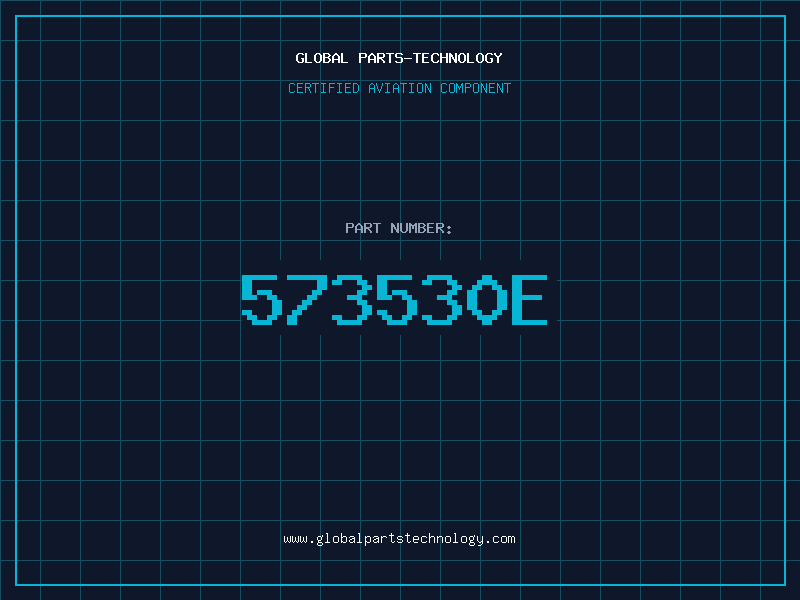 GLOBAL PARTS-TECHNOLOGY
CERTIFIED AVIATION COMPONENT

PART NUMBER:

573530E

www.globalpartstechnology.com