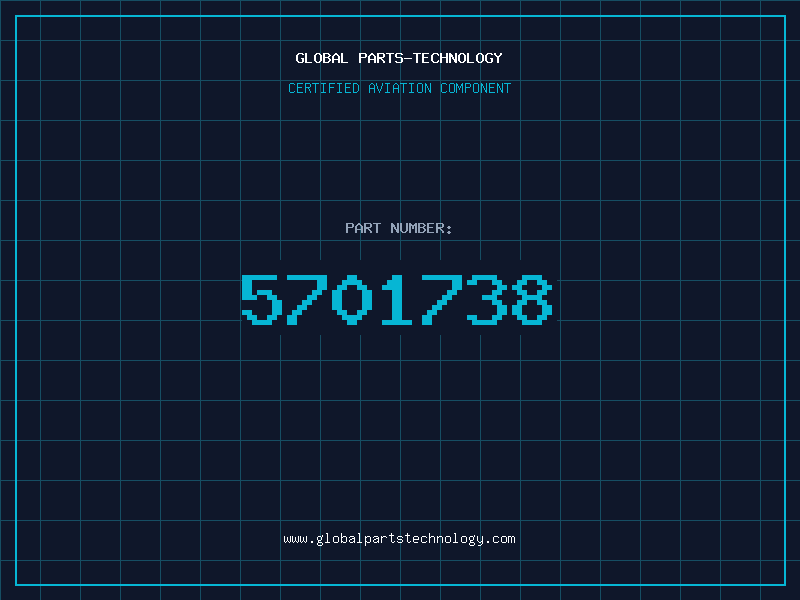 GLOBAL PARTS-TECHNOLOGY

CERTIFIED AVIATION COMPONENT

PART NUMBER:

5701738

www.globalpartstechnology.com