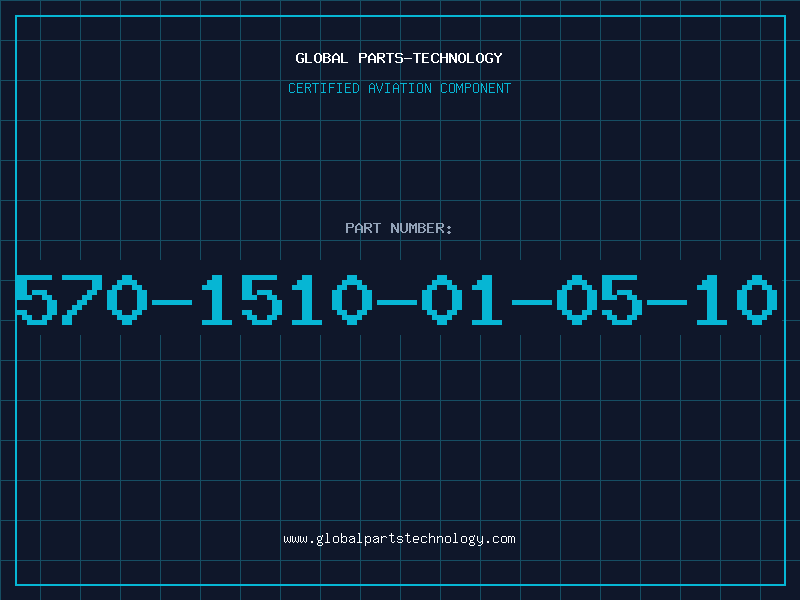 GLOBAL PARTS-TECHNOLOGY

CERTIFIED AVIATION COMPONENT

PART NUMBER:

570-1510-01-05-10

www.globalpartstechnology.com