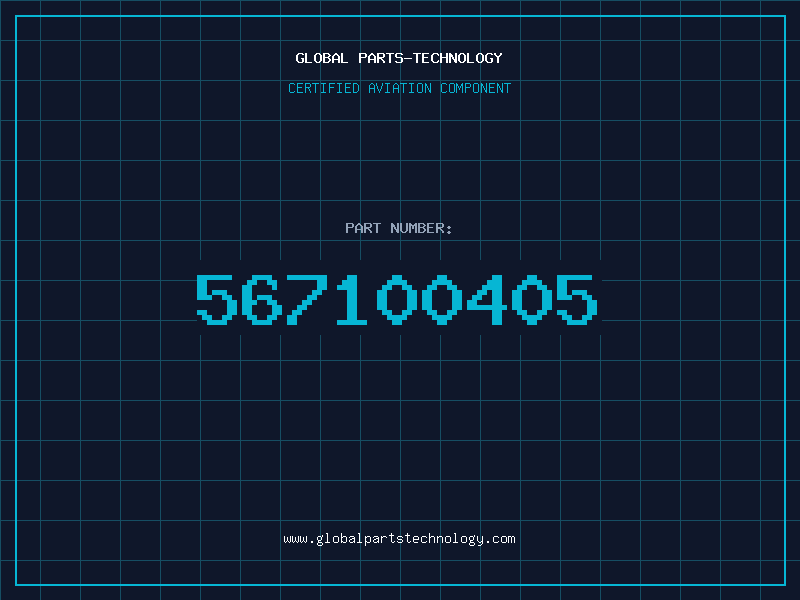 GLOBAL PARTS-TECHNOLOGY

CERTIFIED AVIATION COMPONENT

PART NUMBER:

567100405

www.globalpartstechnology.com