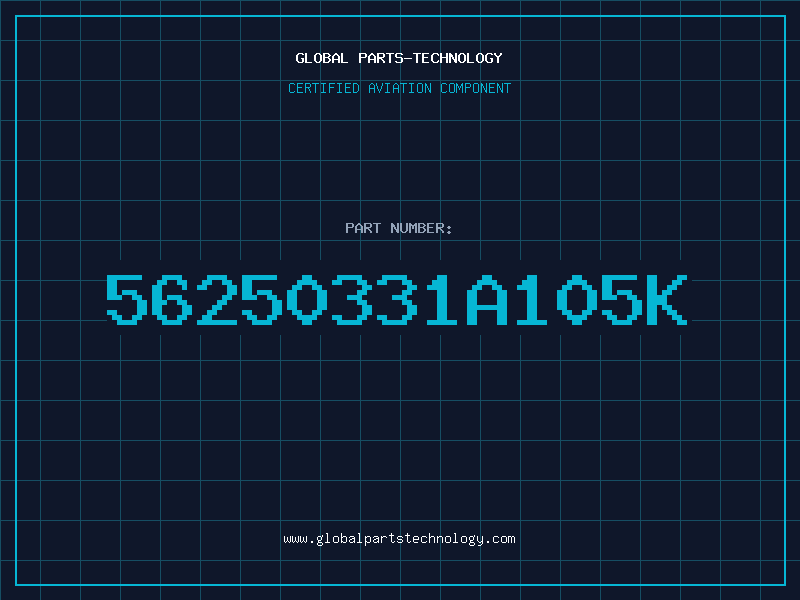 GLOBAL PARTS-TECHNOLOGY
CERTIFIED AVIATION COMPONENT

PART NUMBER:
56250331A105K

www.globalpartstechnology.com