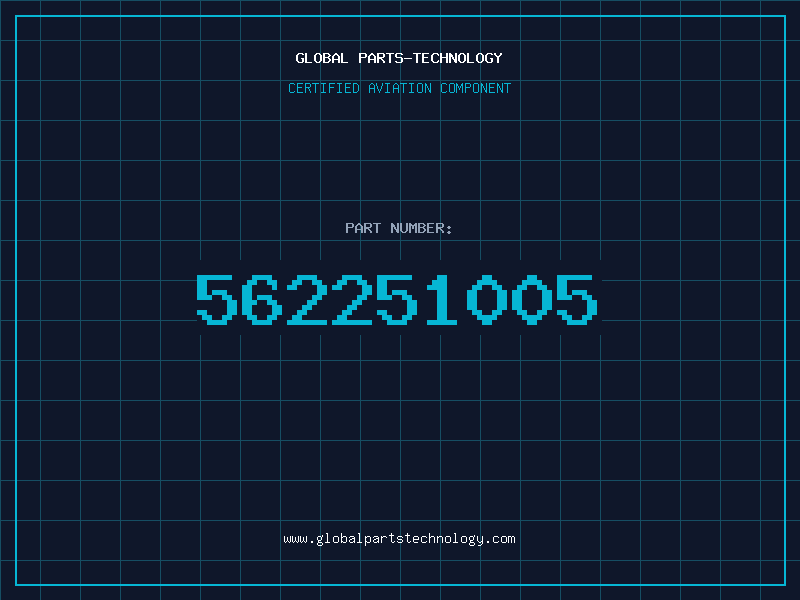 GLOBAL PARTS-TECHNOLOGY

CERTIFIED AVIATION COMPONENT

PART NUMBER:

562251005

www.globalpartstechnology.com