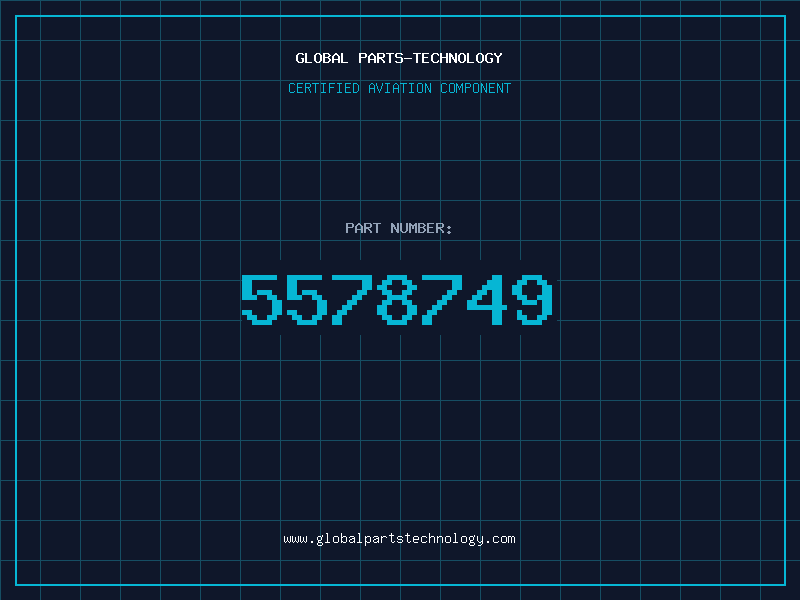 GLOBAL PARTS-TECHNOLOGY

CERTIFIED AVIATION COMPONENT

PART NUMBER:

5578749

www.globalpartstechnology.com