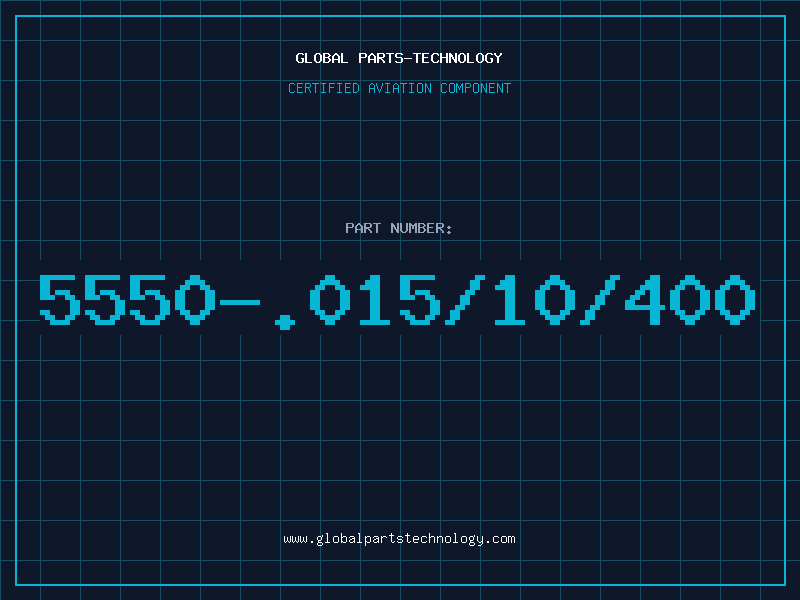 GLOBAL PARTS-TECHNOLOGY

CERTIFIED AVIATION COMPONENT

PART NUMBER:

5550-.015/10/400

www.globalpartstechnology.com