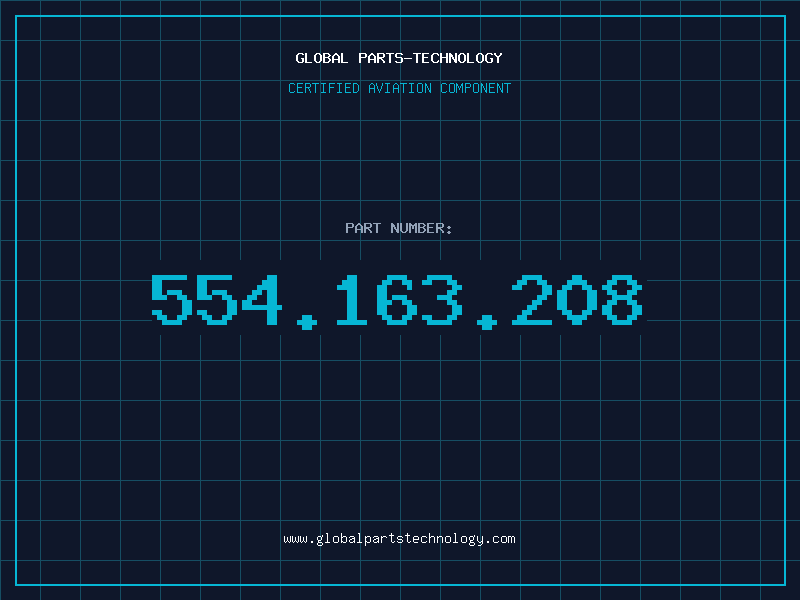 GLOBAL PARTS-TECHNOLOGY

CERTIFIED AVIATION COMPONENT

PART NUMBER:

554.163.208

www.globalpartstechnology.com