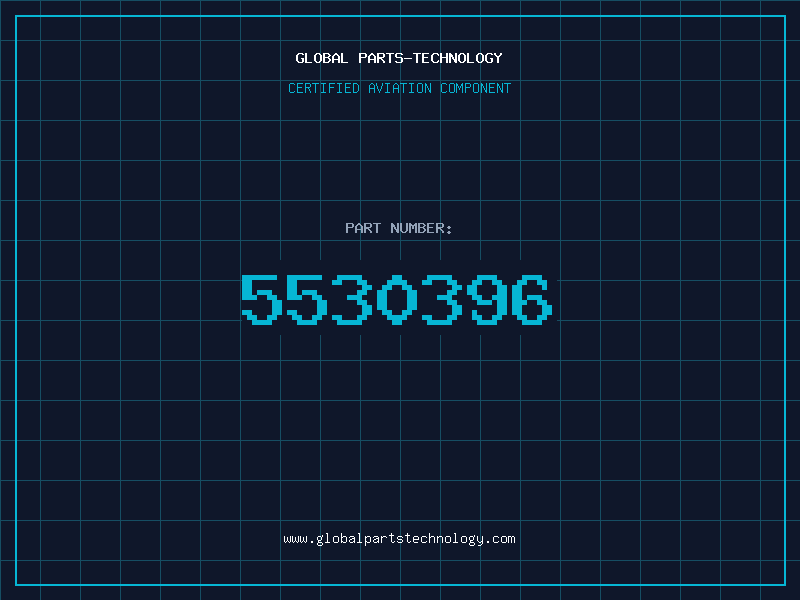 GLOBAL PARTS-TECHNOLOGY

CERTIFIED AVIATION COMPONENT

PART NUMBER:

5530396

www.globalpartstechnology.com