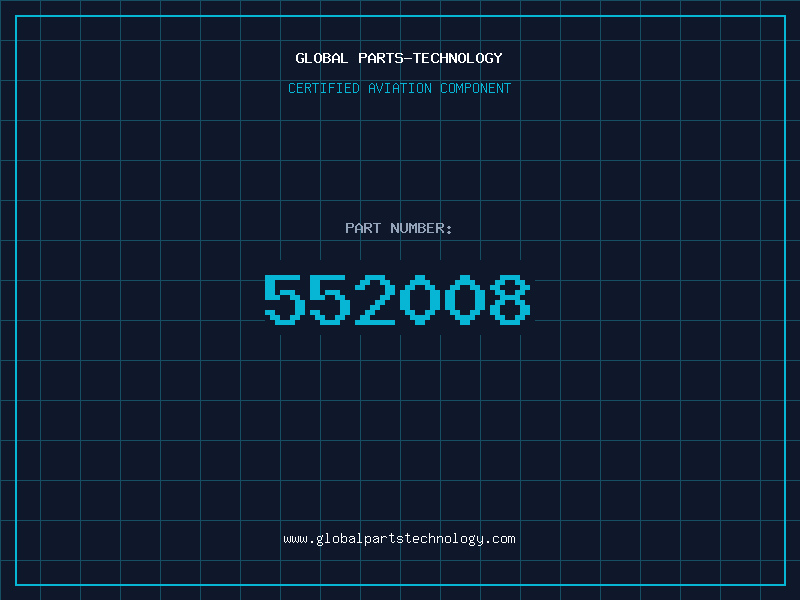 GLOBAL PARTS-TECHNOLOGY
CERTIFIED AVIATION COMPONENT

PART NUMBER:
552008

www.globalpartstechnology.com