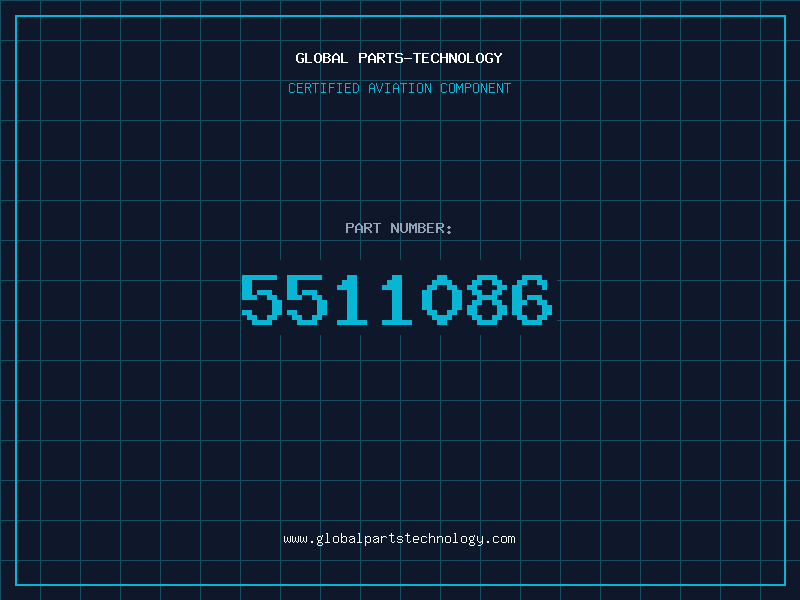 GLOBAL PARTS-TECHNOLOGY

CERTIFIED AVIATION COMPONENT

PART NUMBER:

5511086

www.globalpartstechnology.com