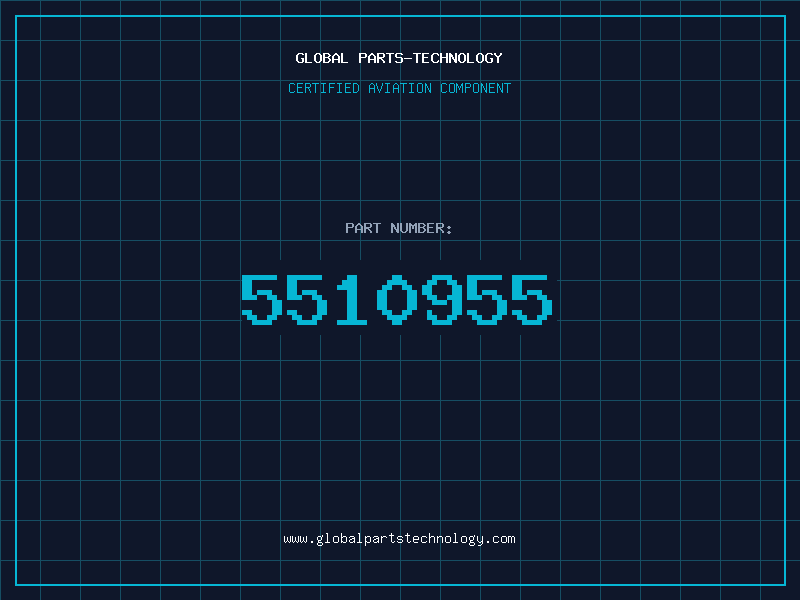 GLOBAL PARTS-TECHNOLOGY

CERTIFIED AVIATION COMPONENT

PART NUMBER:

5510955

www.globalpartstechnology.com