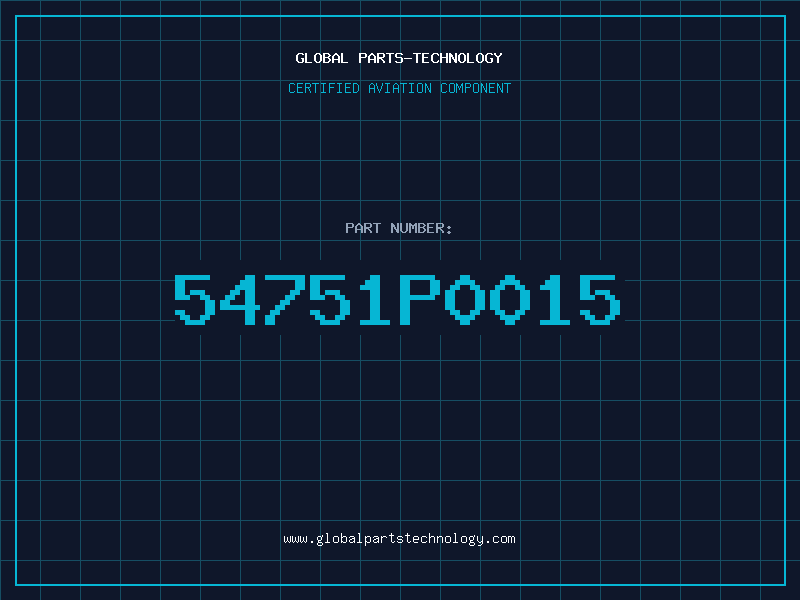 GLOBAL PARTS-TECHNOLOGY
CERTIFIED AVIATION COMPONENT

PART NUMBER:

54751P0015

www.globalpartstechnology.com