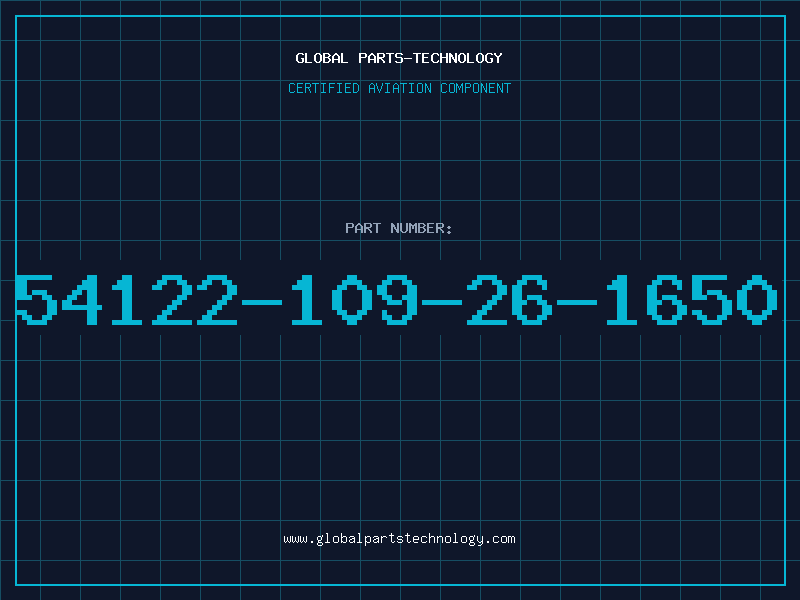 GLOBAL PARTS-TECHNOLOGY

CERTIFIED AVIATION COMPONENT

PART NUMBER:

54122-109-26-1650

www.globalpartstechnology.com