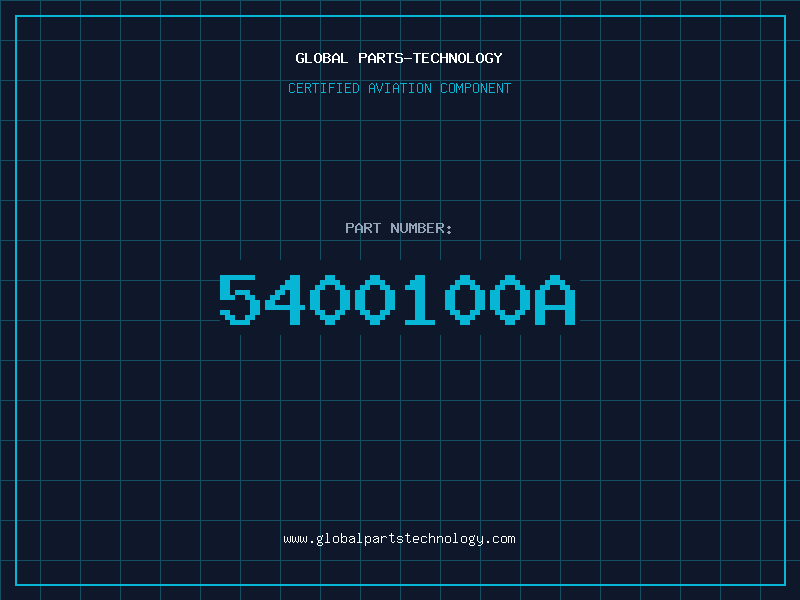 GLOBAL PARTS-TECHNOLOGY

CERTIFIED AVIATION COMPONENT

PART NUMBER:

5400100A

www.globalpartstechnology.com