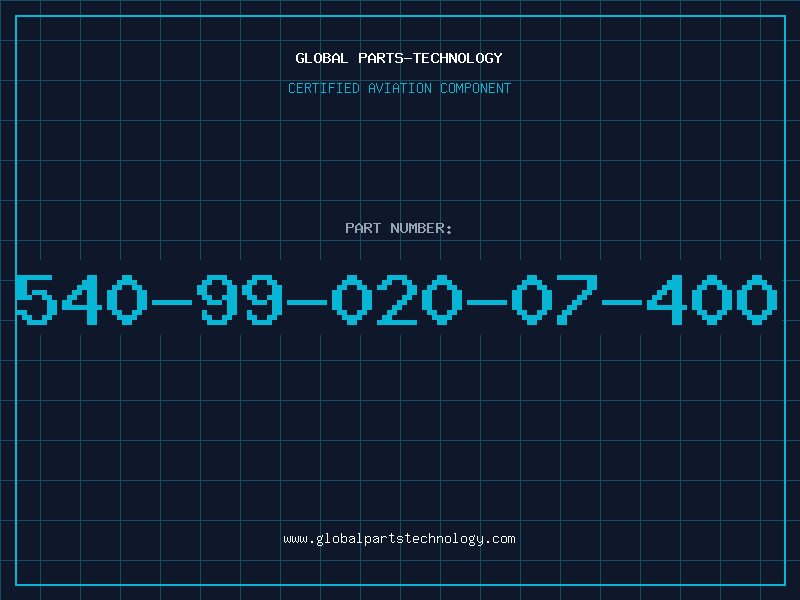 GLOBAL PARTS-TECHNOLOGY

CERTIFIED AVIATION COMPONENT

PART NUMBER:

540-99-020-07-400

www.globalpartstechnology.com