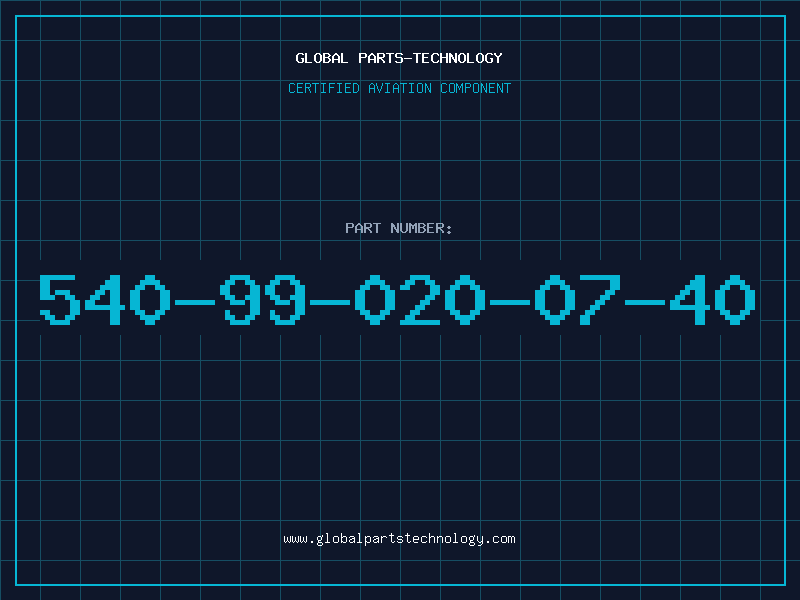 GLOBAL PARTS-TECHNOLOGY

CERTIFIED AVIATION COMPONENT

PART NUMBER:

540-99-020-07-40

www.globalpartstechnology.com