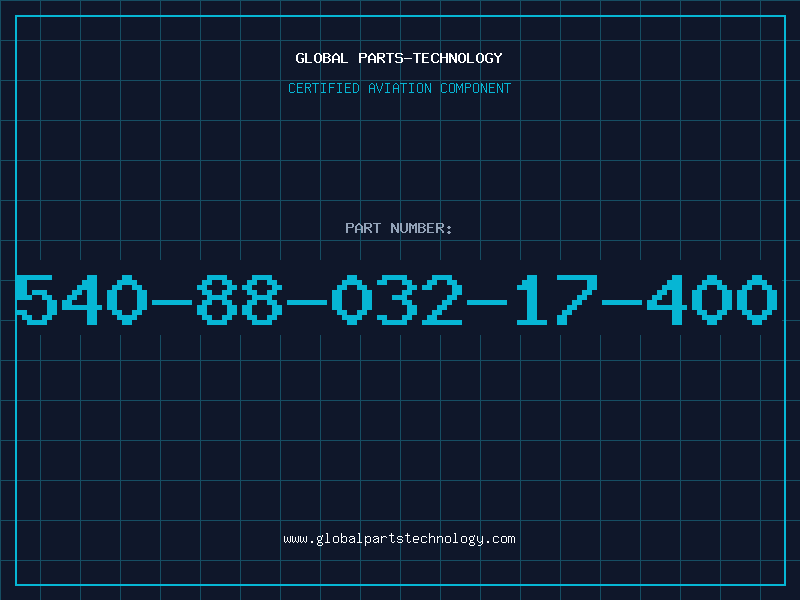 GLOBAL PARTS-TECHNOLOGY

CERTIFIED AVIATION COMPONENT

PART NUMBER:

540-88-032-17-400

www.globalpartstechnology.com