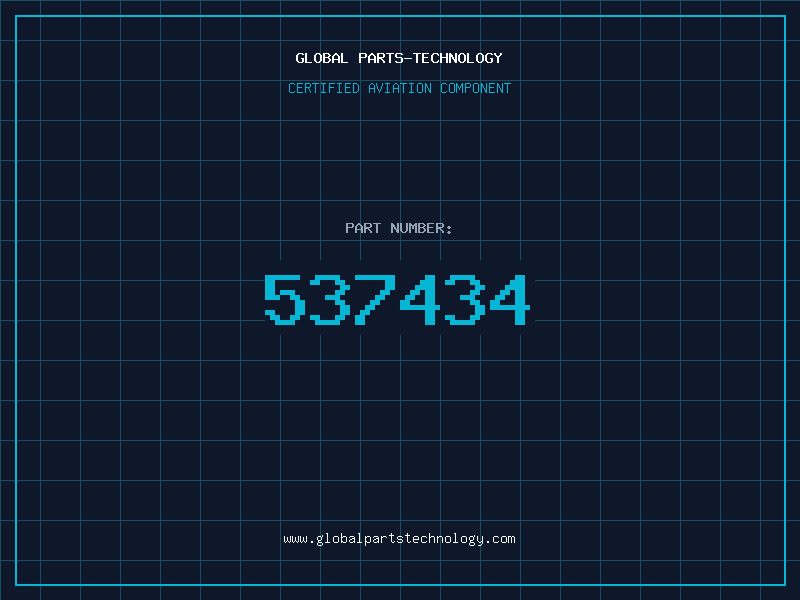 GLOBAL PARTS-TECHNOLOGY

CERTIFIED AVIATION COMPONENT

PART NUMBER:

537434

www.globalpartstechnology.com