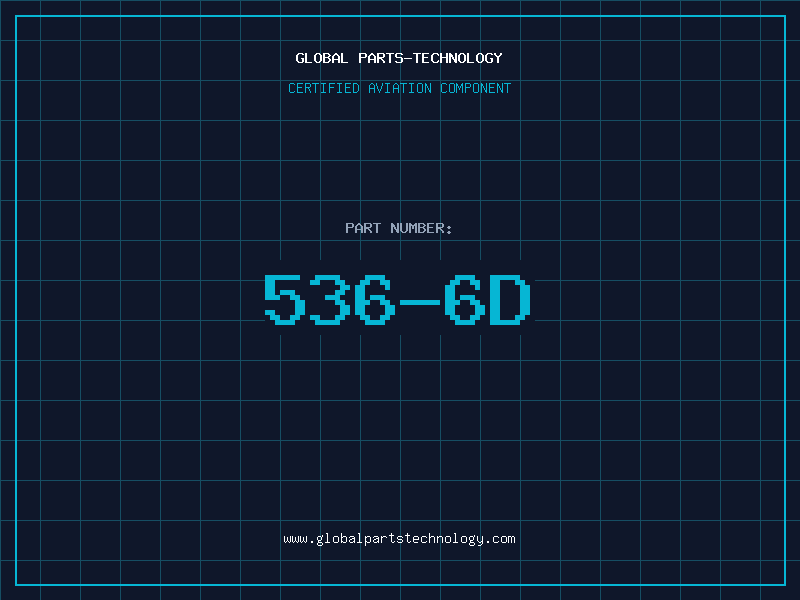 GLOBAL PARTS-TECHNOLOGY

CERTIFIED AVIATION COMPONENT

PART NUMBER:

536-6D

www.globalpartstechnology.com