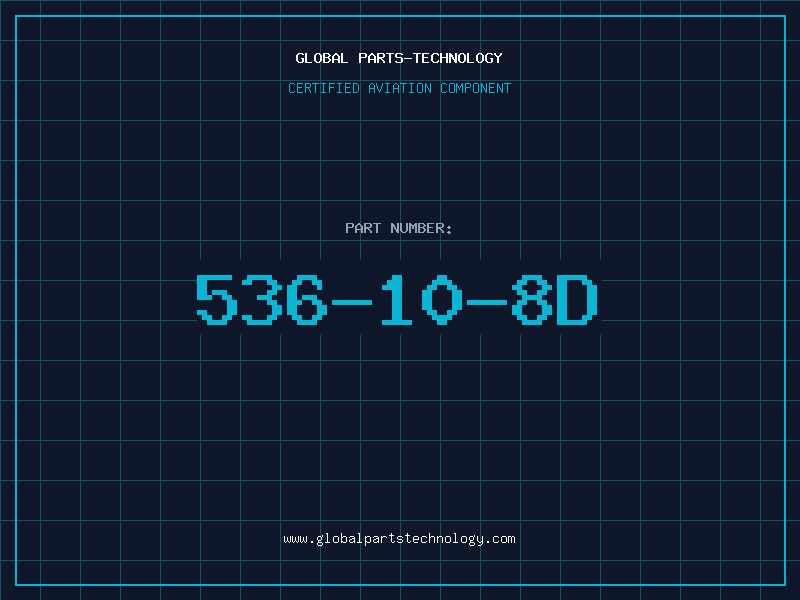 GLOBAL PARTS-TECHNOLOGY

CERTIFIED AVIATION COMPONENT

PART NUMBER:

536-10-8D

www.globalpartstechnology.com