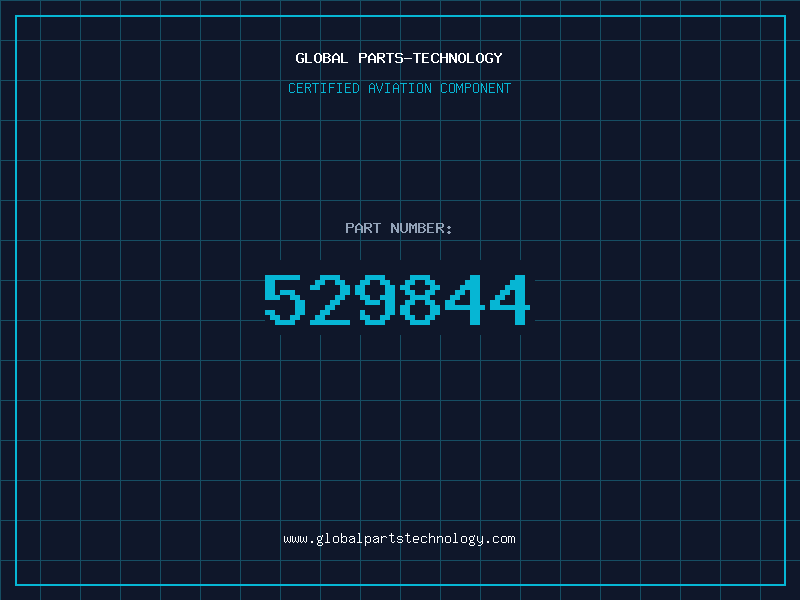 GLOBAL PARTS-TECHNOLOGY

CERTIFIED AVIATION COMPONENT

PART NUMBER:

529844

www.globalpartstechnology.com