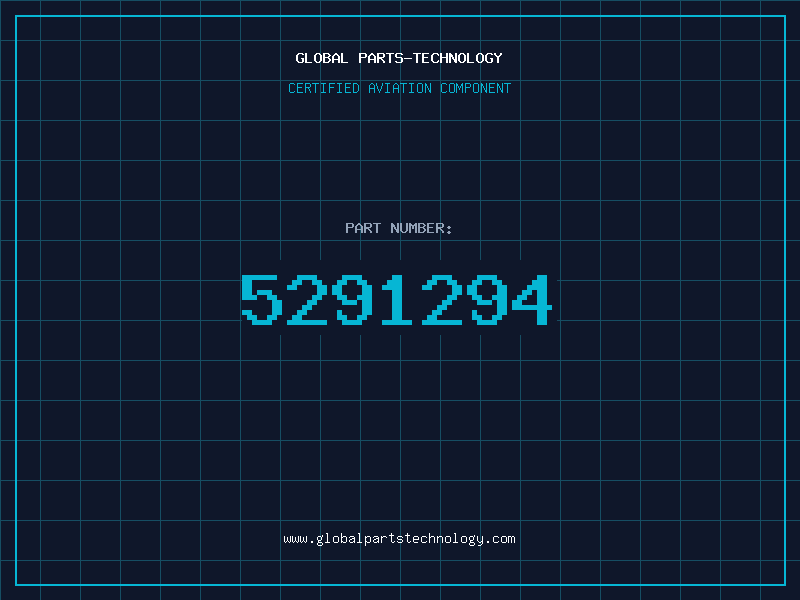 GLOBAL PARTS-TECHNOLOGY

CERTIFIED AVIATION COMPONENT

PART NUMBER:

5291294

www.globalpartstechnology.com