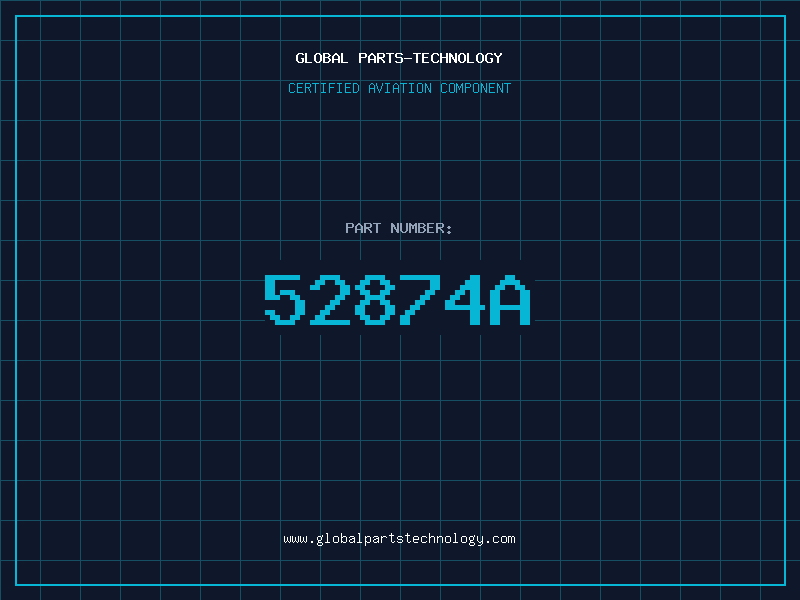 GLOBAL PARTS-TECHNOLOGY

CERTIFIED AVIATION COMPONENT

PART NUMBER:

52874A

www.globalpartstechnology.com