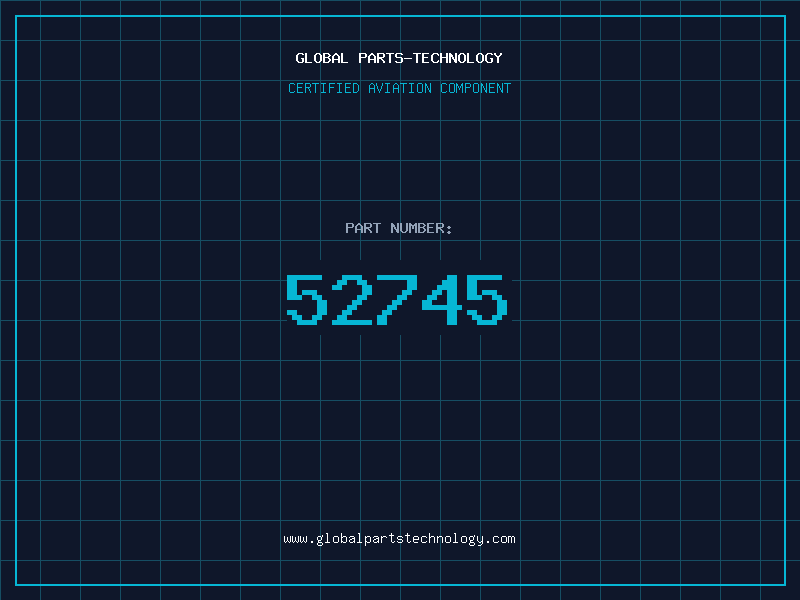 GLOBAL PARTS-TECHNOLOGY

CERTIFIED AVIATION COMPONENT

PART NUMBER:

52745

www.globalpartstechnology.com