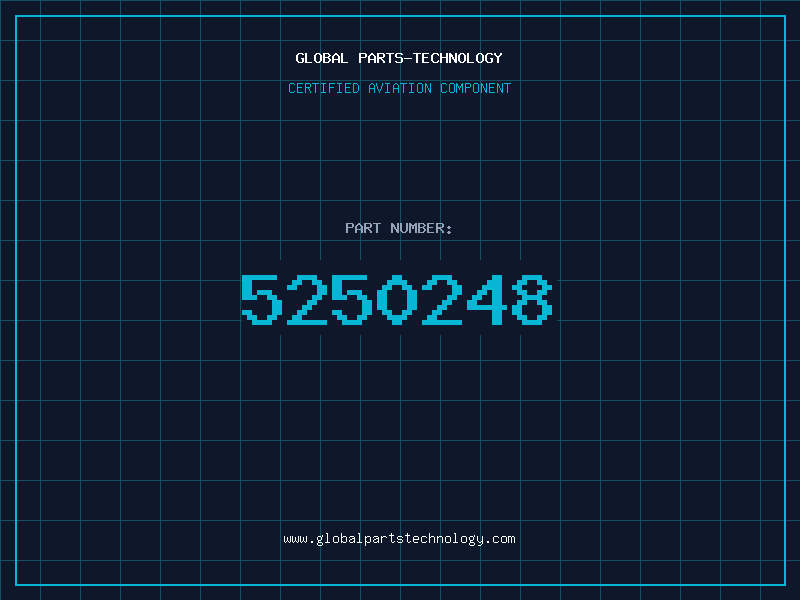 GLOBAL PARTS-TECHNOLOGY

CERTIFIED AVIATION COMPONENT

PART NUMBER:

5250248

www.globalpartstechnology.com