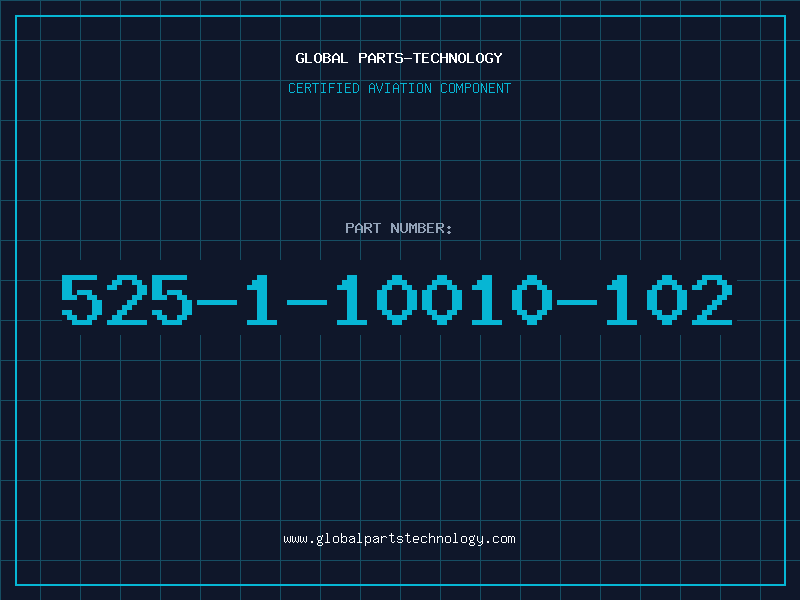 GLOBAL PARTS-TECHNOLOGY

CERTIFIED AVIATION COMPONENT

PART NUMBER:

525-1-10010-102

www.globalpartstechnology.com