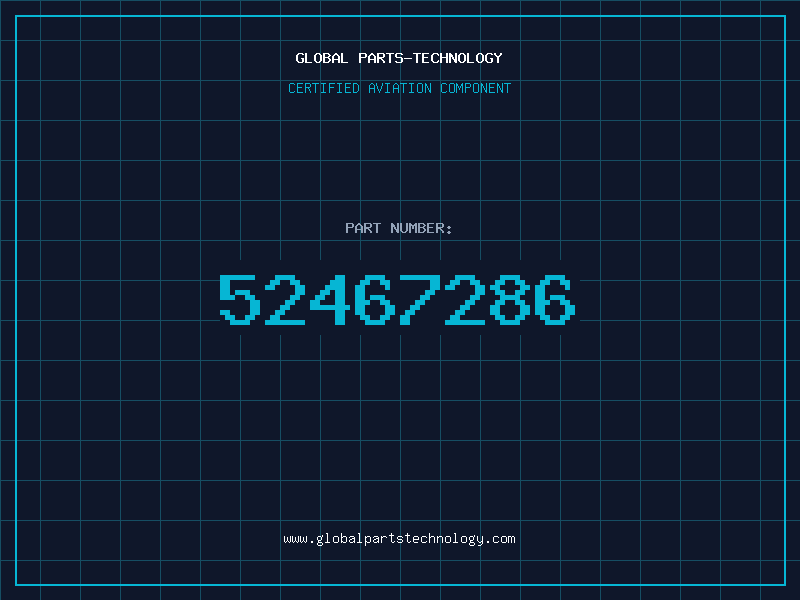 GLOBAL PARTS-TECHNOLOGY

CERTIFIED AVIATION COMPONENT

PART NUMBER:

52467286

www.globalpartstechnology.com