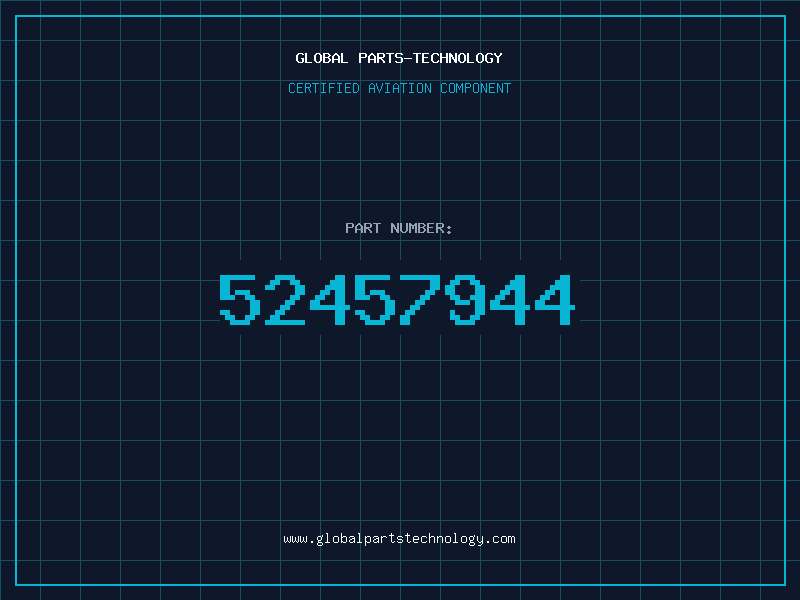 GLOBAL PARTS-TECHNOLOGY

CERTIFIED AVIATION COMPONENT

PART NUMBER:

52457944

www.globalpartstechnology.com