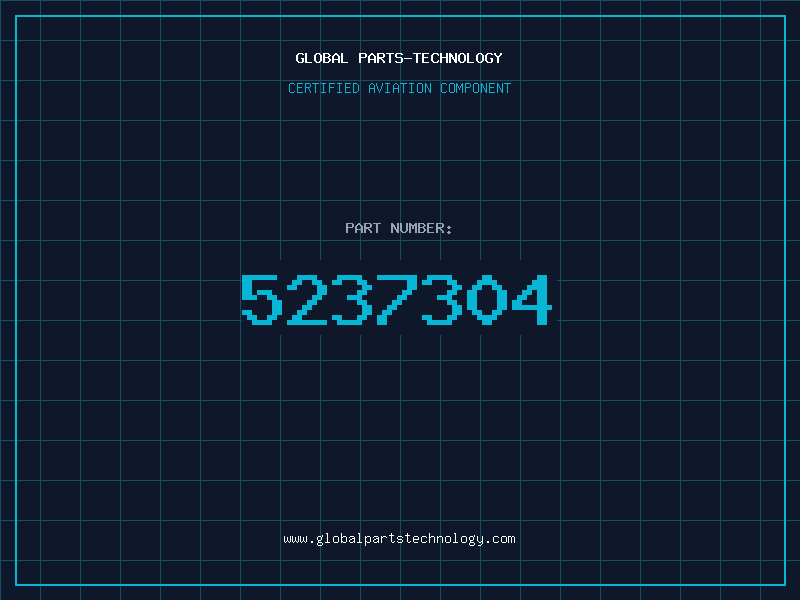 GLOBAL PARTS-TECHNOLOGY

CERTIFIED AVIATION COMPONENT

PART NUMBER:

5237304

www.globalpartstechnology.com