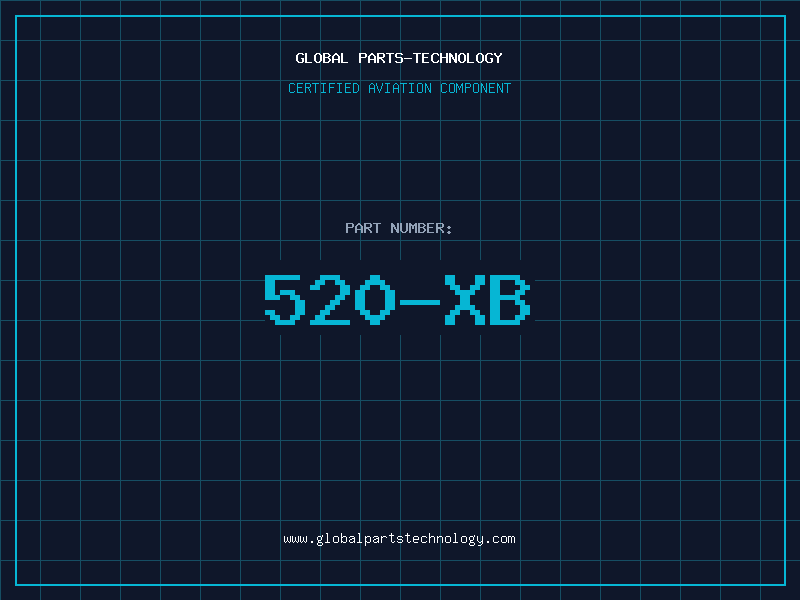 GLOBAL PARTS-TECHNOLOGY

CERTIFIED AVIATION COMPONENT

PART NUMBER:

520-XB

www.globalpartstechnology.com