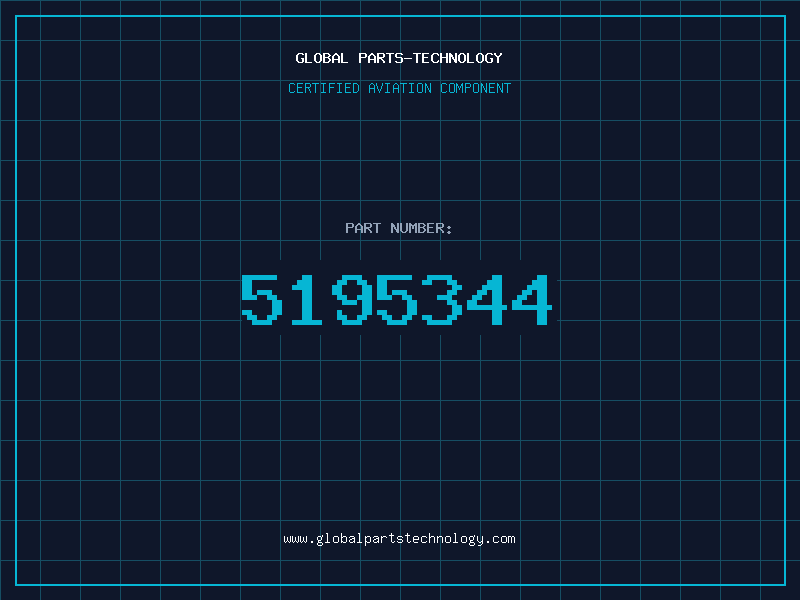 GLOBAL PARTS-TECHNOLOGY

CERTIFIED AVIATION COMPONENT

PART NUMBER:

5195344

www.globalpartstechnology.com