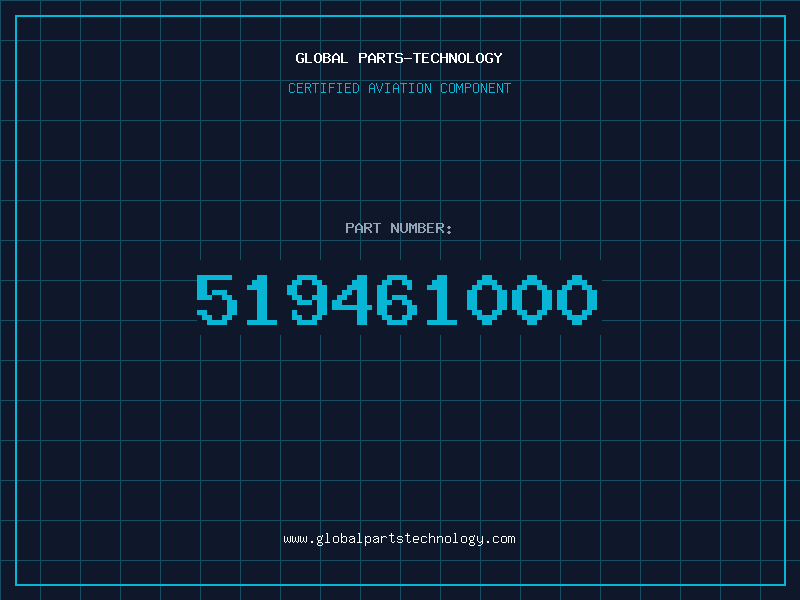 GLOBAL PARTS-TECHNOLOGY

CERTIFIED AVIATION COMPONENT

PART NUMBER:

519461000

www.globalpartstechnology.com