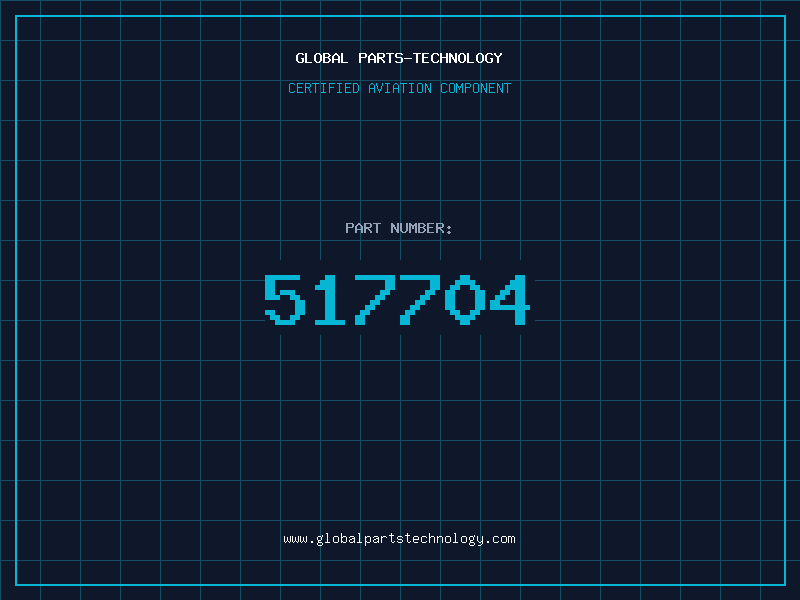 GLOBAL PARTS-TECHNOLOGY

CERTIFIED AVIATION COMPONENT

PART NUMBER:

517704

www.globalpartstechnology.com