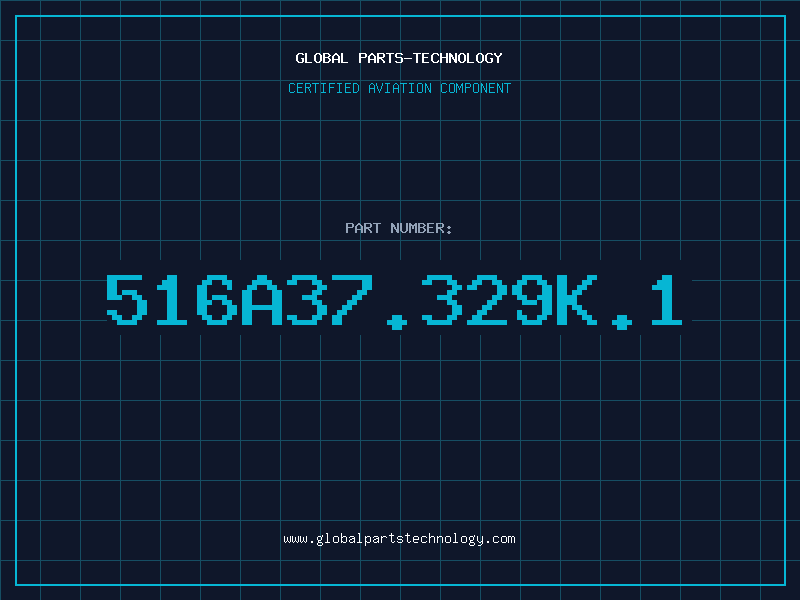 GLOBAL PARTS-TECHNOLOGY

CERTIFIED AVIATION COMPONENT

PART NUMBER:

516A37.329K.1

www.globalpartstechnology.com