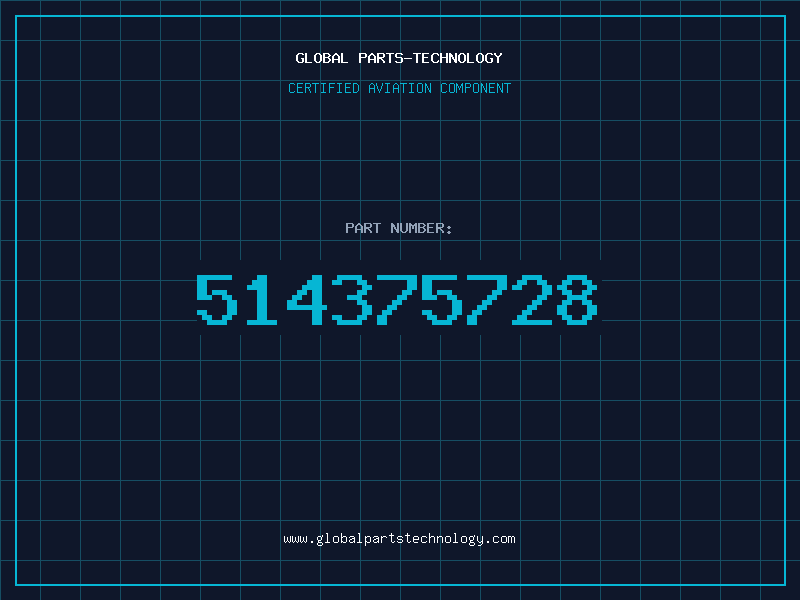 GLOBAL PARTS-TECHNOLOGY

CERTIFIED AVIATION COMPONENT

PART NUMBER:

514375728

www.globalpartstechnology.com