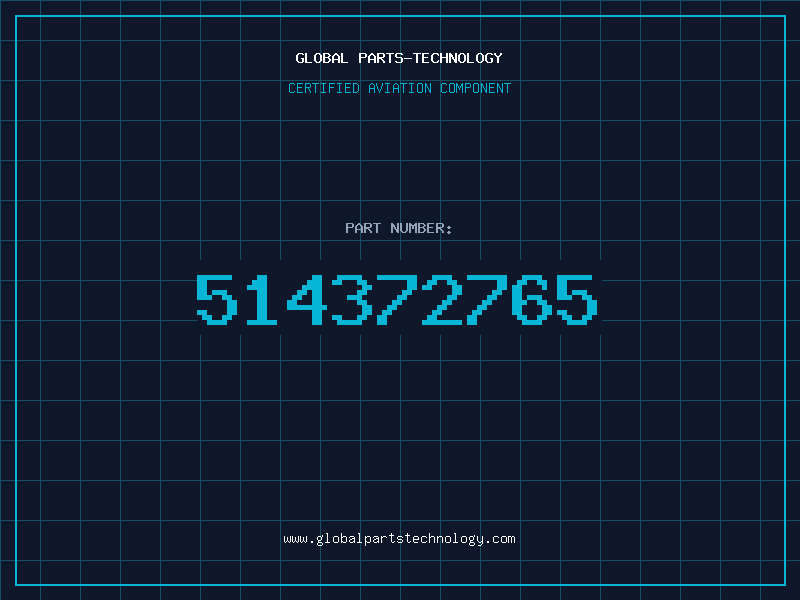 GLOBAL PARTS-TECHNOLOGY

CERTIFIED AVIATION COMPONENT

PART NUMBER:

514372765

www.globalpartstechnology.com